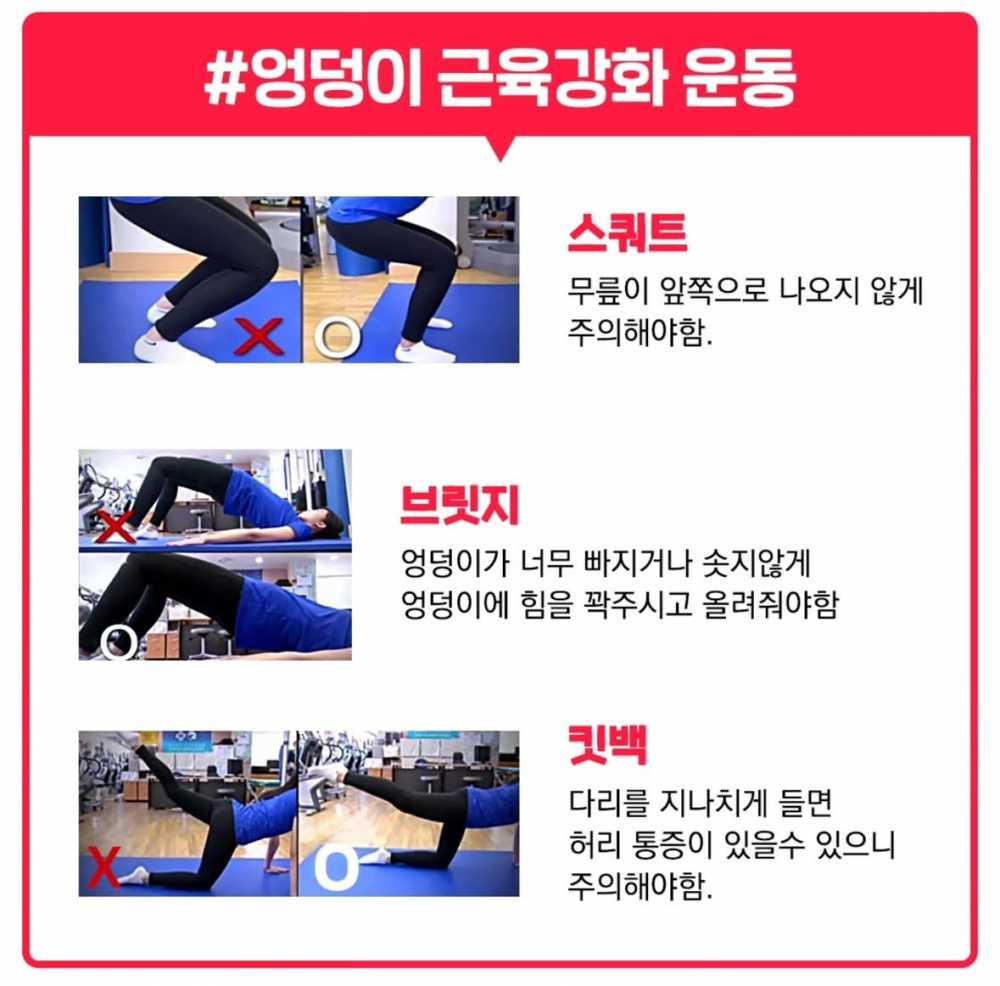 #엉덩이 근육강화 운동

X O

스쿼트
무릎이 앞쪽으로 나오지 않게 주의해야함.

X
O

브릿지
엉덩이가 너무 빠지거나 솟지않게 엉덩이에 힘을 꽉주시고 올려줘야함

X O

킷백
다리를 지나치게 들면 허리 통증이 있을수 있으니 주의해야함.